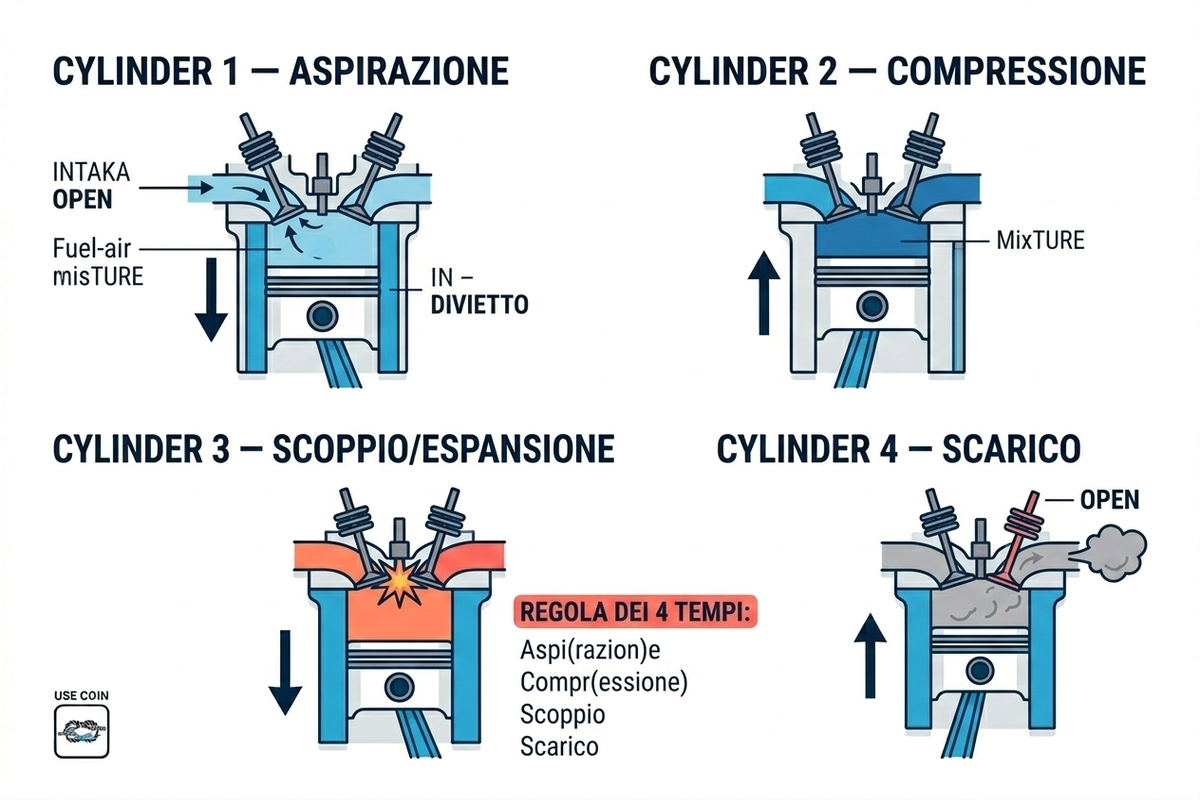 CYLINDER 1 — ASPIRAZIONE

INTAKA
OPEN

Fuel-air
misTURE

IN –
DIVIETTO

CYLINDER 2 — COMPRESSIONE

MixTURE

CYLINDER 3 — SCOPPIO/ESPANSIONE

REGOLA DEI 4 TEMPI:
Aspi(razion)e
Compr(essione)
Scoppio
Scarico

CYLINDER 4 — SCARICO

OPEN

USE COIN