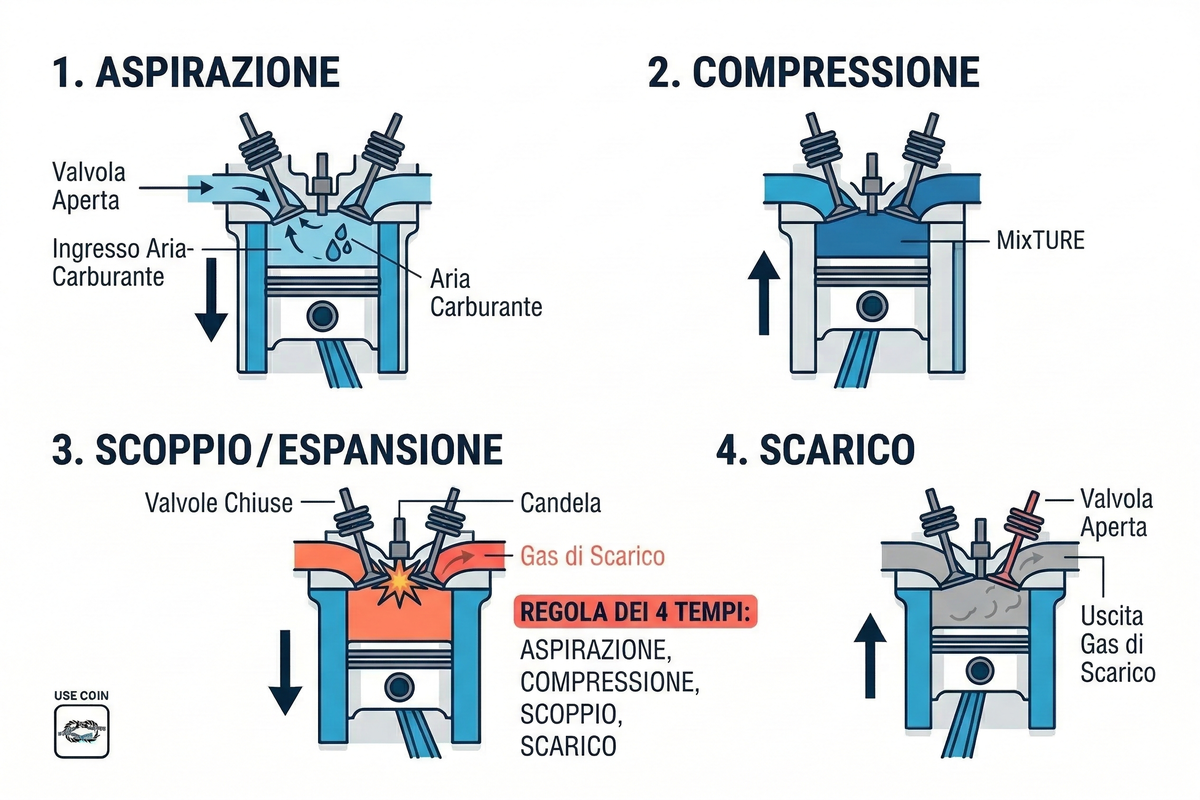 1. ASPIRAZIONE

Valvola Aperta

Ingresso Aria-Carburante

Aria Carburante

2. COMPRESSIONE

MixTURE

3. SCOPPIO / ESPANSIONE

Valvole Chiuse

Candela

Gas di Scarico

REGOLA DEI 4 TEMPI:

ASPIRAZIONE, COMPRESSIONE, SCOPPIO, SCARICO

4. SCARICO

Valvola Aperta

Uscita Gas di Scarico

USE COIN